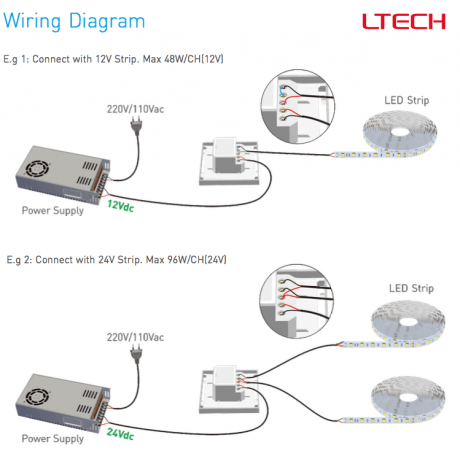 Wiring Diagram

LTECH

E.g 1: Connect with 12V Strip. Max 48W/CH(12V)

220V/110Vac

LED Strip

Power Supply

12Vdc

E.g 2: Connect with 24V Strip. Max 96W/CH(24V)

LED Strip

220V/110Vac

Power Supply

24Vdc